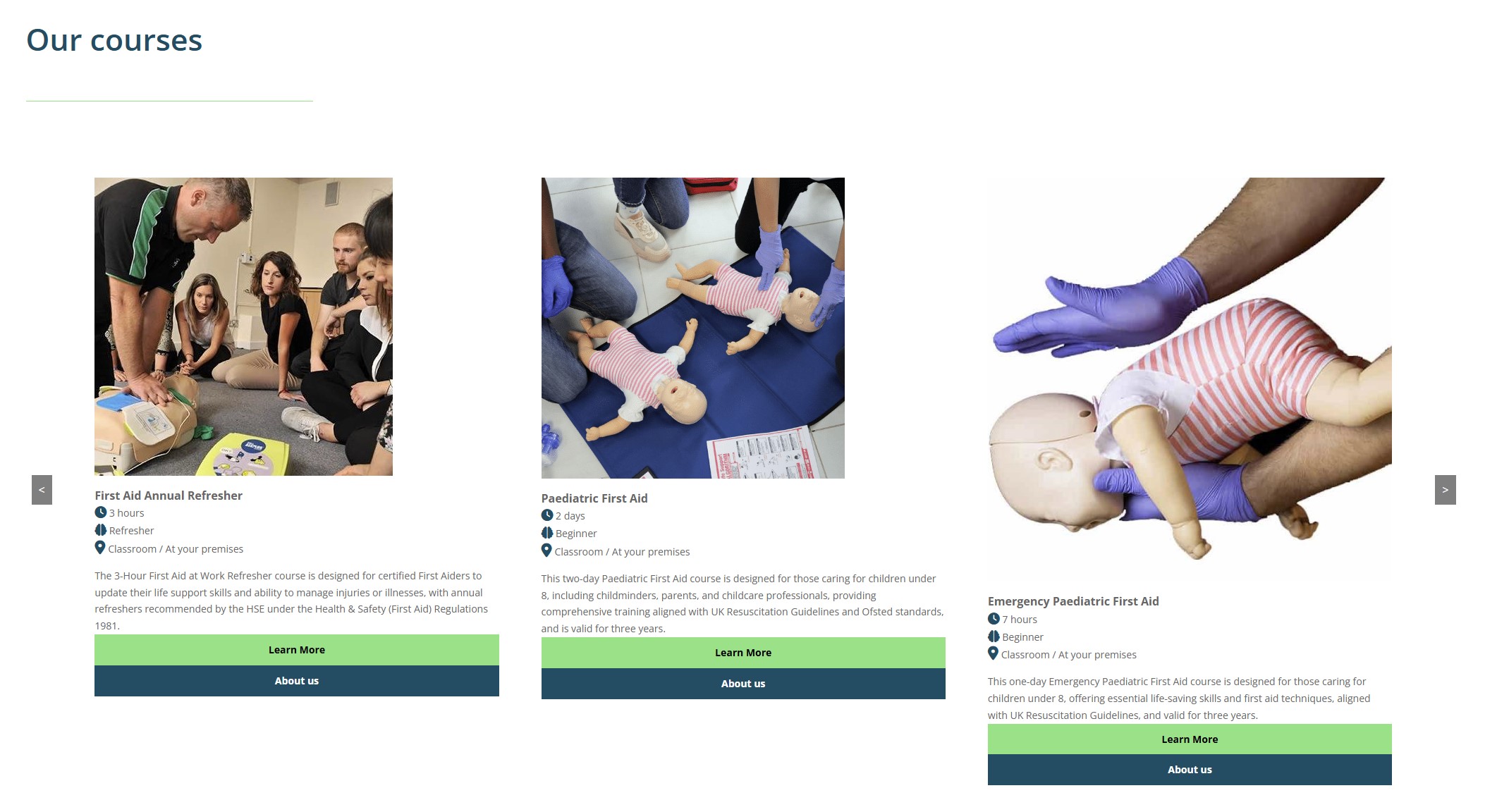 Our courses

<

First Aid Annual Refresher

3 hours

Refresher

Classroom / At your premises

The 3-Hour First Aid at Work Refresher course is designed for certified First Aiders to update their life support skills and ability to manage injuries or illnesses, with annual refreshers recommended by the HSE under the Health & Safety (First Aid) Regulations 1981.

Learn More

About us

Paediatric First Aid

2 days

Beginner

Classroom / At your premises

This two-day Paediatric First Aid course is designed for those caring for children under 8, including childminders, parents, and childcare professionals, providing comprehensive training aligned with UK Resuscitation Guidelines and Ofsted standards, and is valid for three years.

Learn More

About us

Emergency Paediatric First Aid

7 hours

Beginner

Classroom / At your premises

This one-day Emergency Paediatric First Aid course is designed for those caring for children under 8, offering essential life-saving skills and first aid techniques, aligned with UK Resuscitation Guidelines, and valid for three years.

Learn More

About us

>